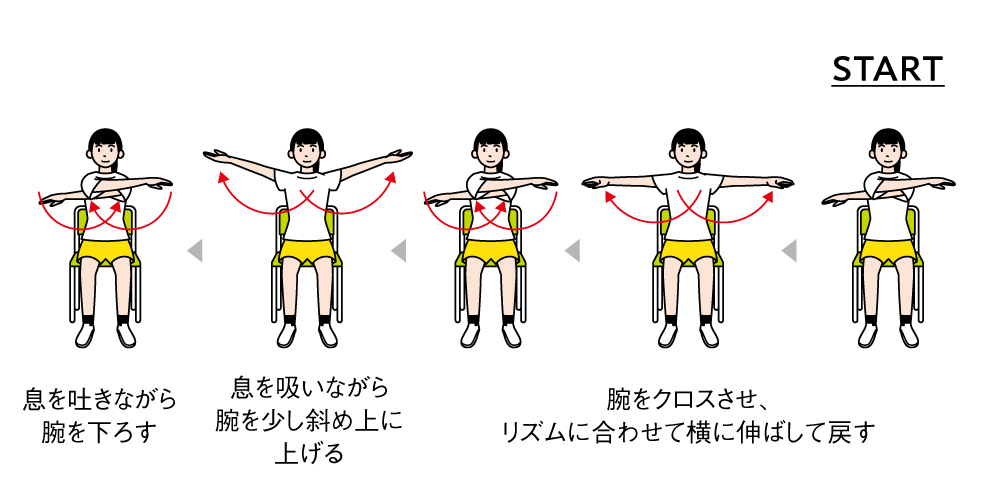 START

息を吐きながら
腕を下ろす

息を吸いながら
腕を少し斜め上に
上げる

腕をクロスさせ、
リズムに合わせて横に伸ばして戻す