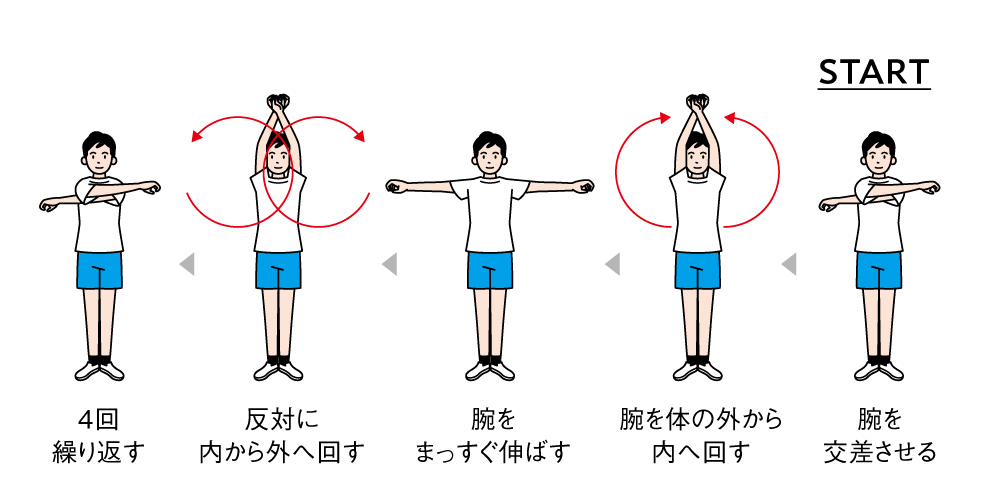 START

腕を
交差させる

腕を体の外から
内へ回す

腕を
まっすぐ伸ばす

反対に
内から外へ回す

4回
繰り返す